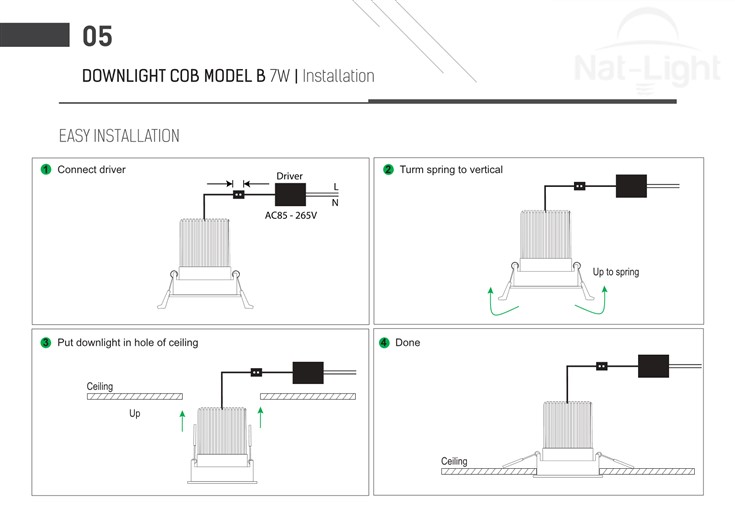 05

DOWNLIGHT COB MODEL B 7W | Installation

Nat-Light

EASY INSTALLATION

1 Connect driver

Driver

L
N

AC85 - 265V

2 Turn spring to vertical

Up to spring

3 Put downlight in hole of ceiling

Ceiling

Up

4 Done

Ceiling