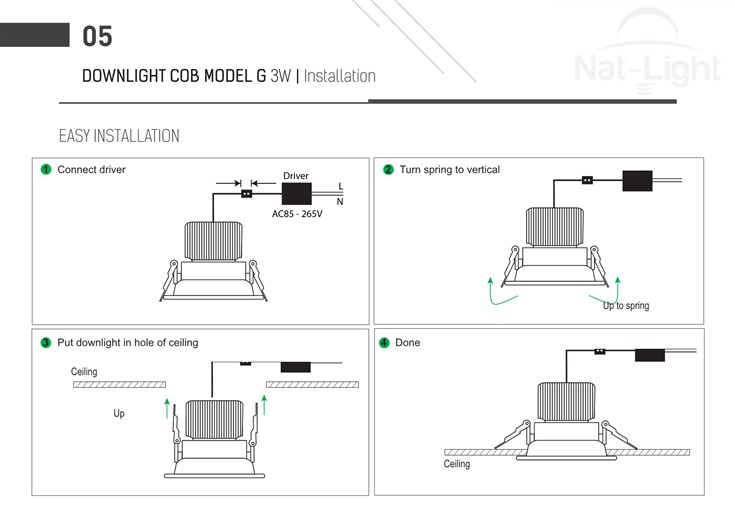 05

DOWNLIGHT COB MODEL G 3W | Installation

Nat-Light

EASY INSTALLATION

1 Connect driver

Driver

L

N

AC85 - 265V

2 Turn spring to vertical

Up to spring

3 Put downlight in hole of ceiling

Ceiling

Up

4 Done

Ceiling