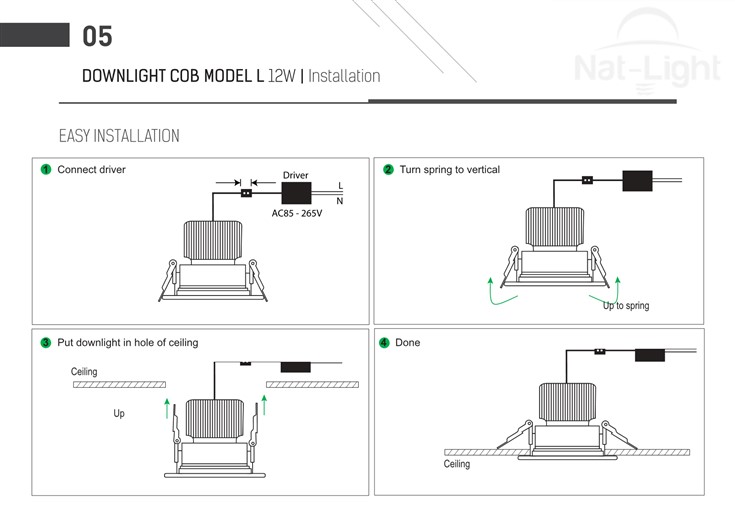 05

DOWNLIGHT COB MODEL L 12W | Installation

Nat-Light

EASY INSTALLATION

1 Connect driver

Driver

L

N

AC85 - 265V

2 Turn spring to vertical

Up to spring

3 Put downlight in hole of ceiling

Ceiling

Up

4 Done

Ceiling