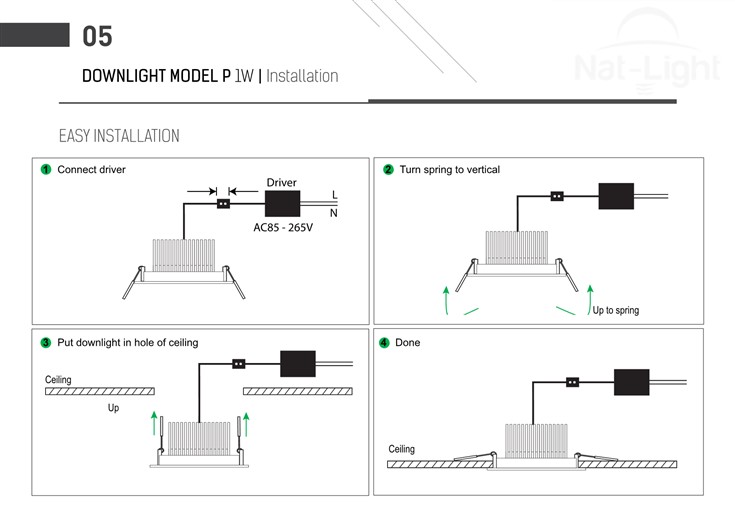 05

DOWNLIGHT MODEL P 1W | Installation

Nat-Light

EASY INSTALLATION

1 Connect driver

Driver

L

N

AC85 - 265V

2 Turn spring to vertical

Up to spring

3 Put downlight in hole of ceiling

Ceiling

Up

4 Done

Ceiling