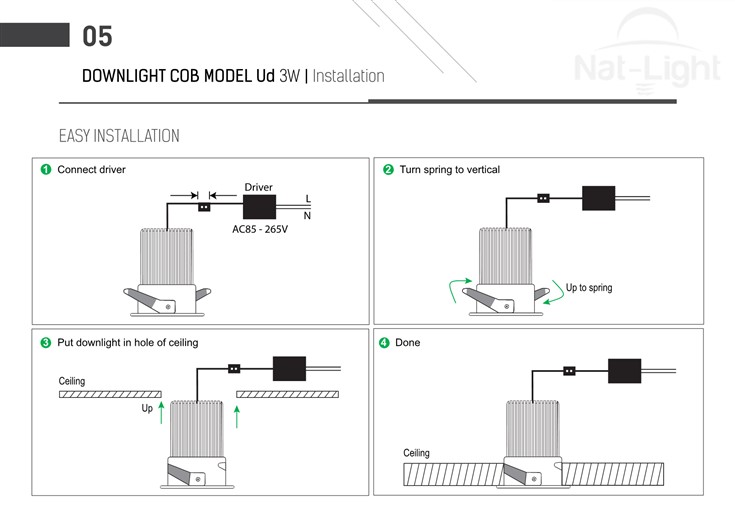 05

DOWNLIGHT COB MODEL Ud 3W | Installation

Nat-Light

EASY INSTALLATION

1 Connect driver

Driver

L

N

AC85 - 265V

2 Turn spring to vertical

Up to spring

3 Put downlight in hole of ceiling

Ceiling

Up

4 Done

Ceiling