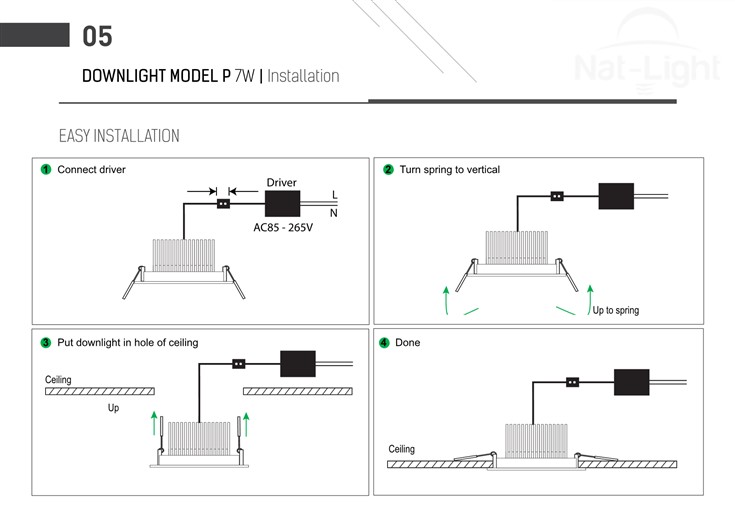 05

DOWNLIGHT MODEL P 7W | Installation

Nat-Light

EASY INSTALLATION

1 Connect driver

Driver

L

N

AC85 - 265V

2 Turn spring to vertical

Up to spring

3 Put downlight in hole of ceiling

Ceiling

Up

4 Done

Ceiling