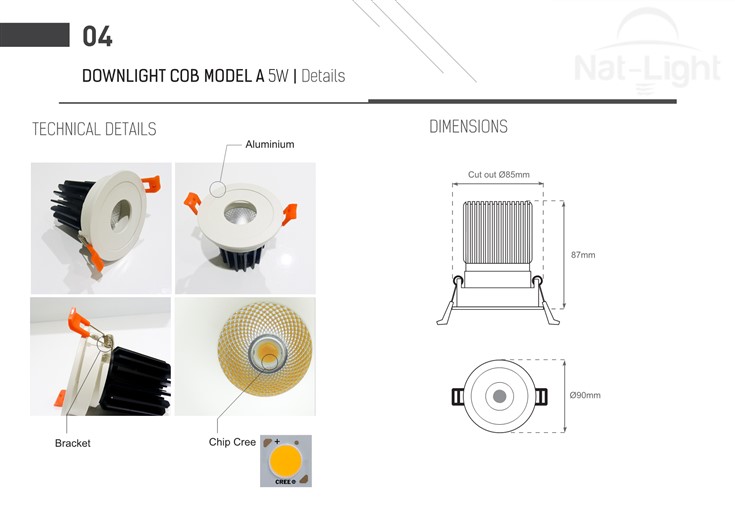 04

DOWNLIGHT COB MODEL A 5W | Details

Nat-Light

TECHNICAL DETAILS

Aluminium

Bracket

Chip Cree

CREE

DIMENSIONS

Cut out Ø85mm

87mm

Ø90mm